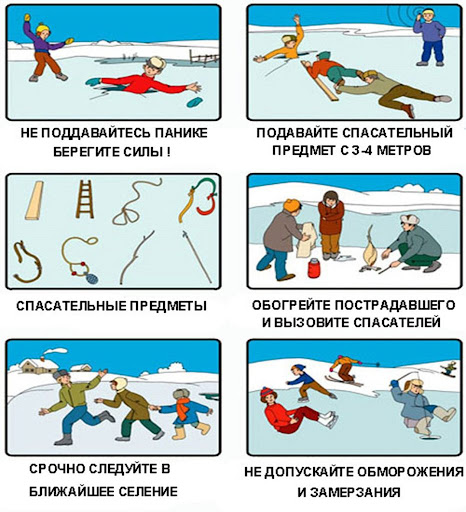 НЕ ПОДДАВАЙТЕСЬ ПАНИКЕ БЕРЕГИТЕ СИЛЫ !

ПОДАВАЙТЕ СПАСАТЕЛЬНЫЙ ПРЕДМЕТ С 3-4 МЕТРОВ

СПАСАТЕЛЬНЫЕ ПРЕДМЕТЫ

ОБОГРЕЙТЕ ПОСТРАДАВШЕГО И ВЫЗОВИТЕ СПАСАТЕЛЕЙ

СРОЧНО СЛЕДУЙТЕ В БЛИЖАЙШЕЕ СЕЛЕНИЕ

НЕ ДОПУСКАЙТЕ ОБМОРОЖЕНИЯ И ЗАМЕРЗАНИЯ