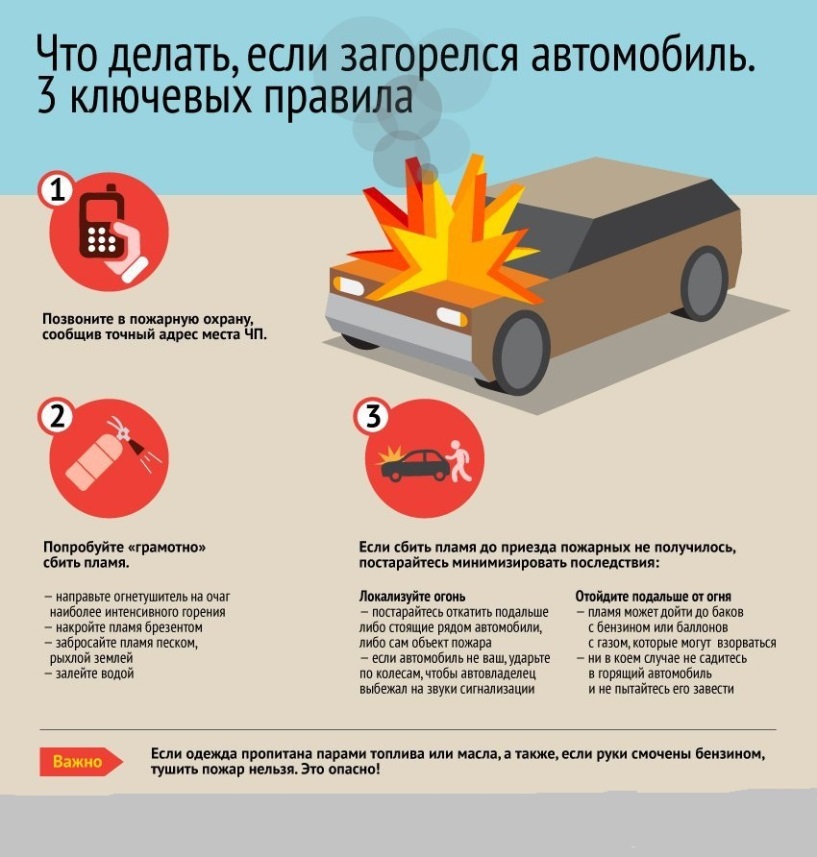 Что делать, если загорелся автомобиль. 3 ключевых правила

1

Позвоните в пожарную охрану, сообщив точный адрес места ЧП.

2

Попробуйте «грамотно» сбить пламя.

– направьте огнетушитель на очаг наиболее интенсивного горения
– накройте пламя брезентом
– забросайте пламя песком, рыхлой землей
– залейте водой

3

Если сбить пламя до приезда пожарных не получилось, постарайтесь минимизировать последствия:

Локализуйте огонь
– постарайтесь откатить подальше либо стоящие рядом автомобили, либо сам объект пожара
– если автомобиль не ваш, ударьте по колесам, чтобы автовладелец выбежал на звуки сигнализации

Отойдите подальше от огня
– пламя может дойти до баков с бензином или баллонов с газом, которые могут взорваться
– ни в коем случае не садитесь в горящий автомобиль и не пытайтесь его завести

Важно

Если одежда пропитана парами топлива или масла, а также, если руки смочены бензином, тушить пожар нельзя. Это опасно!